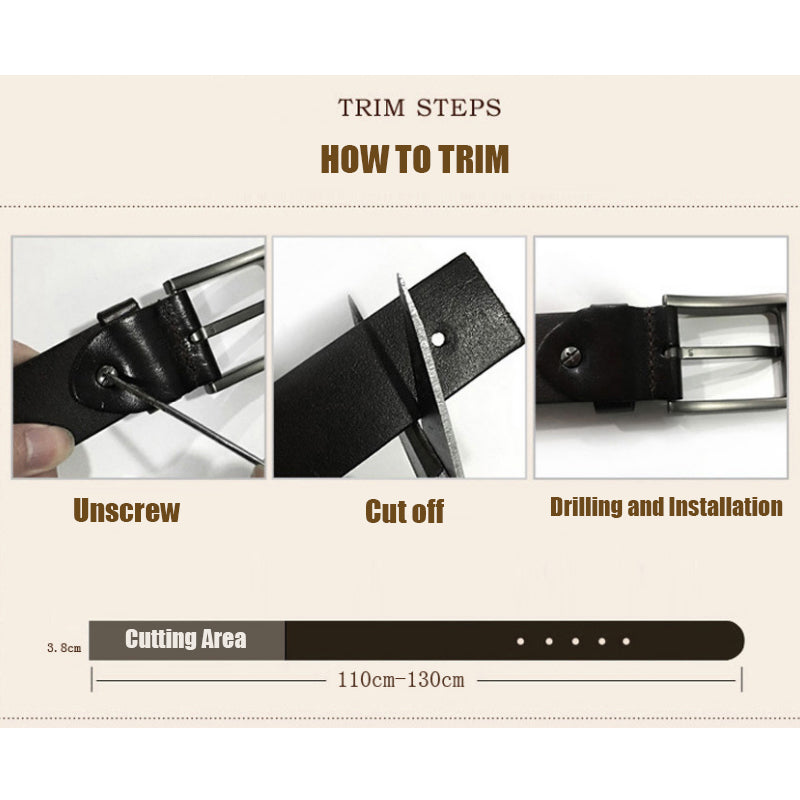 TRIM STEPS

HOW TO TRIM

Unscrew

Cut off

Drilling and Installation

3.8cm

Cutting Area

110cm-130cm