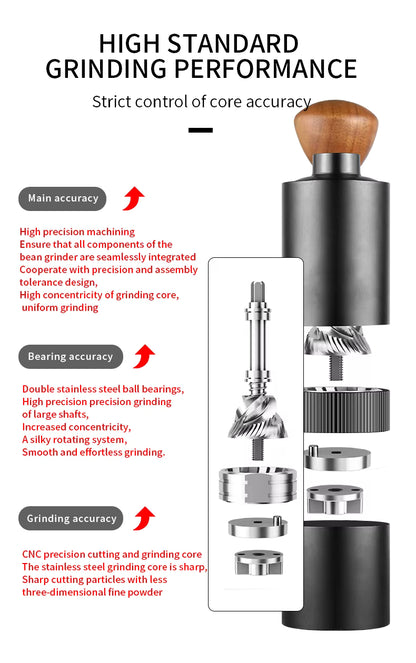 HIGH STANDARD GRINDING PERFORMANCE

Strict control of core accuracy

Main accuracy

High precision machining
Ensure that all components of the bean grinder are seamlessly integrated
Cooperate with precision and assembly tolerance design,
High concentricity of grinding core, uniform grinding

Bearing accuracy

Double stainless steel ball bearings,
High precision precision grinding of large shafts,
Increased concentricity,
A silky rotating system,
Smooth and effortless grinding.

Grinding accuracy

CNC precision cutting and grinding core
The stainless steel grinding core is sharp,
Sharp cutting particles with less three-dimensional fine powder