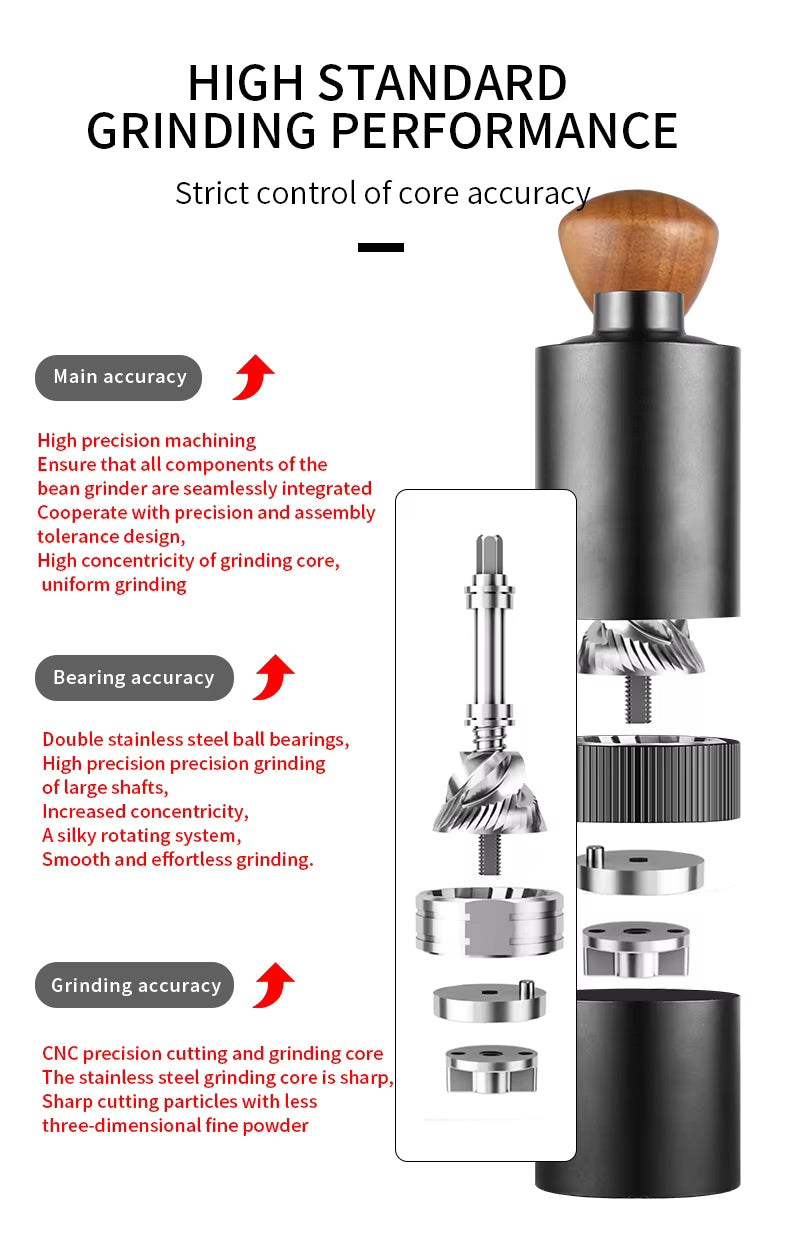 HIGH STANDARD GRINDING PERFORMANCE

Strict control of core accuracy

Main accuracy

High precision machining
Ensure that all components of the bean grinder are seamlessly integrated
Cooperate with precision and assembly tolerance design,
High concentricity of grinding core, uniform grinding

Bearing accuracy

Double stainless steel ball bearings,
High precision precision grinding of large shafts,
Increased concentricity,
A silky rotating system,
Smooth and effortless grinding.

Grinding accuracy

CNC precision cutting and grinding core
The stainless steel grinding core is sharp,
Sharp cutting particles with less three-dimensional fine powder