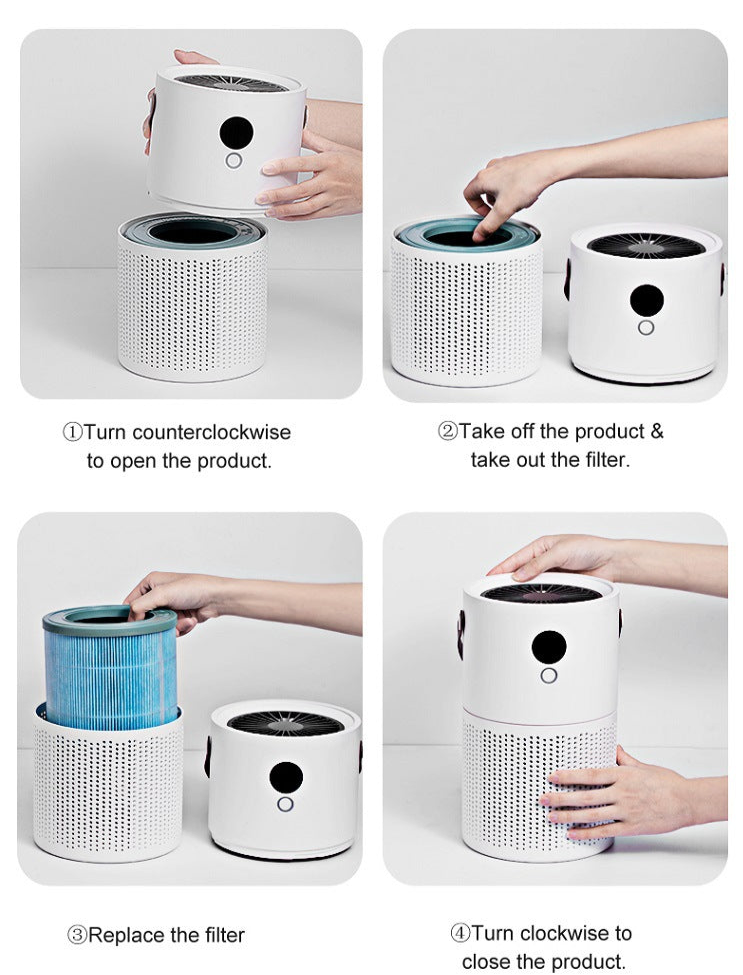 ①Turn counterclockwise to open the product.

②Take off the product & take out the filter.

③Replace the filter

④Turn clockwise to close the product.