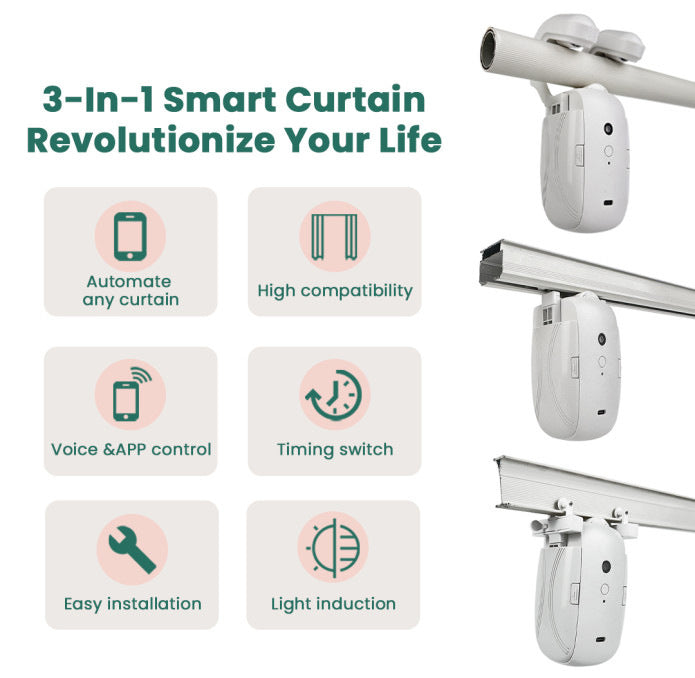 3-In-1 Smart Curtain
Revolutionize Your Life

Automate any curtain

High compatibility

Voice &APP control

Timing switch

Easy installation

Light induction