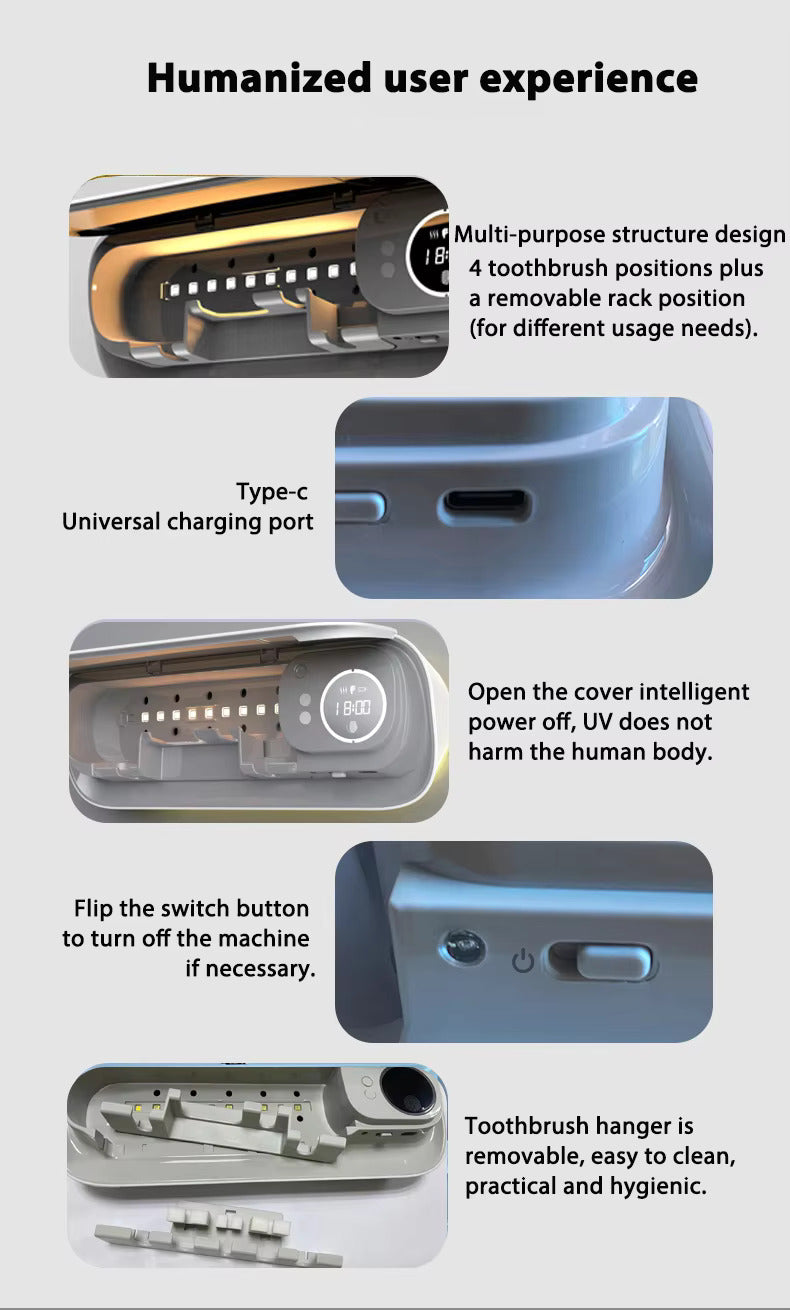 Humanized user experience

Multi-purpose structure design
4 toothbrush positions plus a removable rack position (for different usage needs).

Type-c
Universal charging port

18:00

Open the cover intelligent power off, UV does not harm the human body.

Flip the switch button to turn off the machine if necessary.

Toothbrush hanger is removable, easy to clean, practical and hygienic.