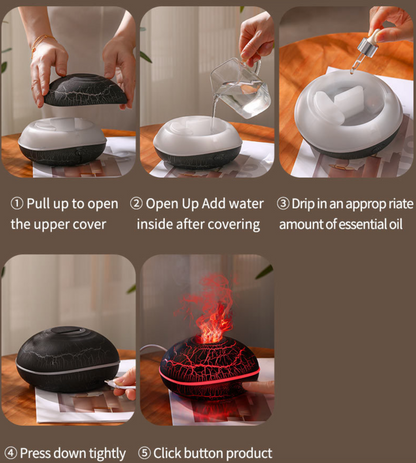 ① Pull up to open the upper cover

② Open Up Add water inside after covering

③ Drip in an approp riate amount of essential oil

④ Press down tightly

⑤ Click button product