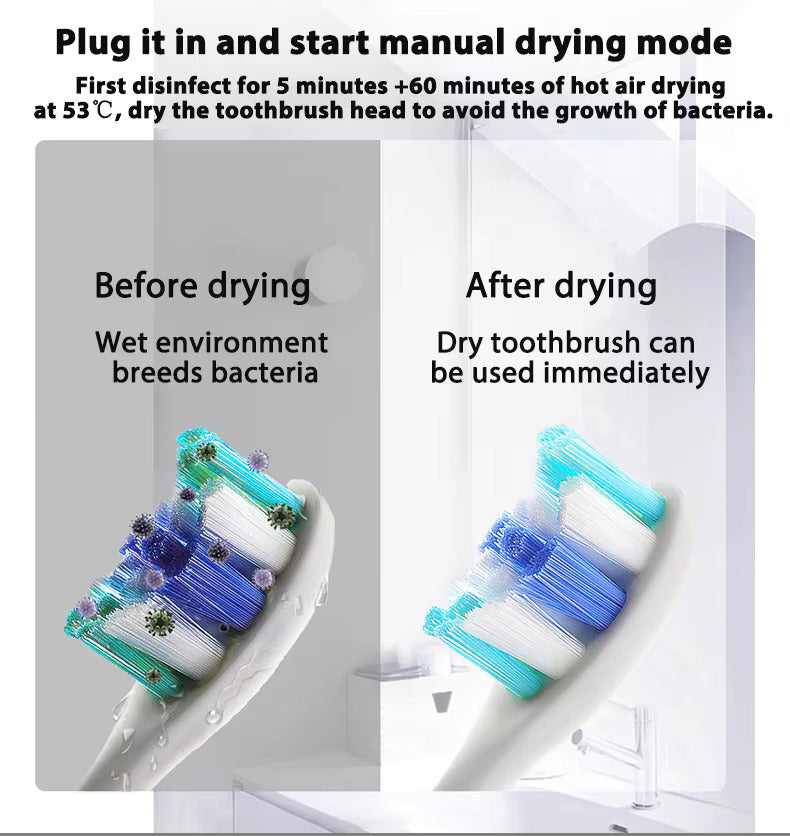 Plug it in and start manual drying mode

First disinfect for 5 minutes +60 minutes of hot air drying at 53℃, dry the toothbrush head to avoid the growth of bacteria.

Before drying

Wet environment breeds bacteria

After drying

Dry toothbrush can be used immediately