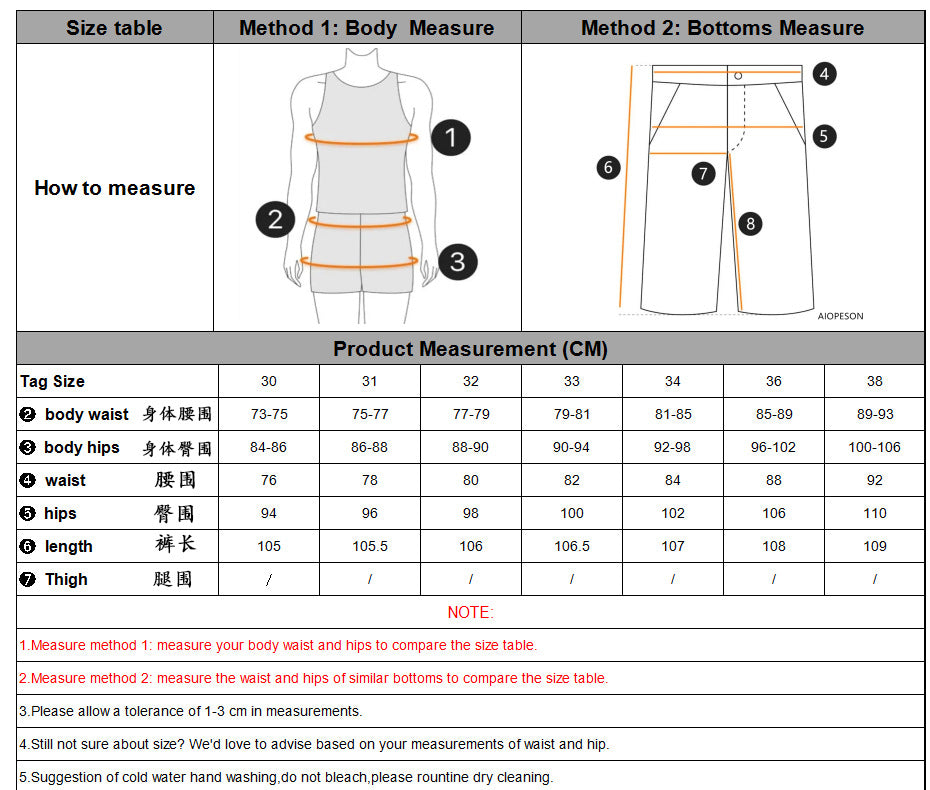 | Size table | Method 1: Body Measure | Method 2: Bottoms Measure |
|---|---|---|
| How to measure | 1 2 3 | 4 5 6 7 8 AIOPESON |

Product Measurement (CM)

| Tag Size | 30 | 31 | 32 | 33 | 34 | 36 | 38 |
|---|---|---|---|---|---|---|---|
| ❷ body waist 身体腰围 | 73-75 | 75-77 | 77-79 | 79-81 | 81-85 | 85-89 | 89-93 |
| ❸ body hips 身体臀围 | 84-86 | 86-88 | 88-90 | 90-94 | 92-98 | 96-102 | 100-106 |
| ❹ waist 腰围 | 76 | 78 | 80 | 82 | 84 | 88 | 92 |
| ❺ hips 臀围 | 94 | 96 | 98 | 100 | 102 | 106 | 110 |
| ❻ length 裤长 | 105 | 105.5 | 106 | 106.5 | 107 | 108 | 109 |
| ❼ Thigh 腿围 | / | / | / | / | / | / | / |

NOTE:

1.Measure method 1: measure your body waist and hips to compare the size table.

2.Measure method 2: measure the waist and hips of similar bottoms to compare the size table.

3.Please allow a tolerance of 1-3 cm in measurements.

4.Still not sure about size? We'd love to advise based on your measurements of waist and hip.

5.Suggestion of cold water hand washing,do not bleach,please rountine dry cleaning.