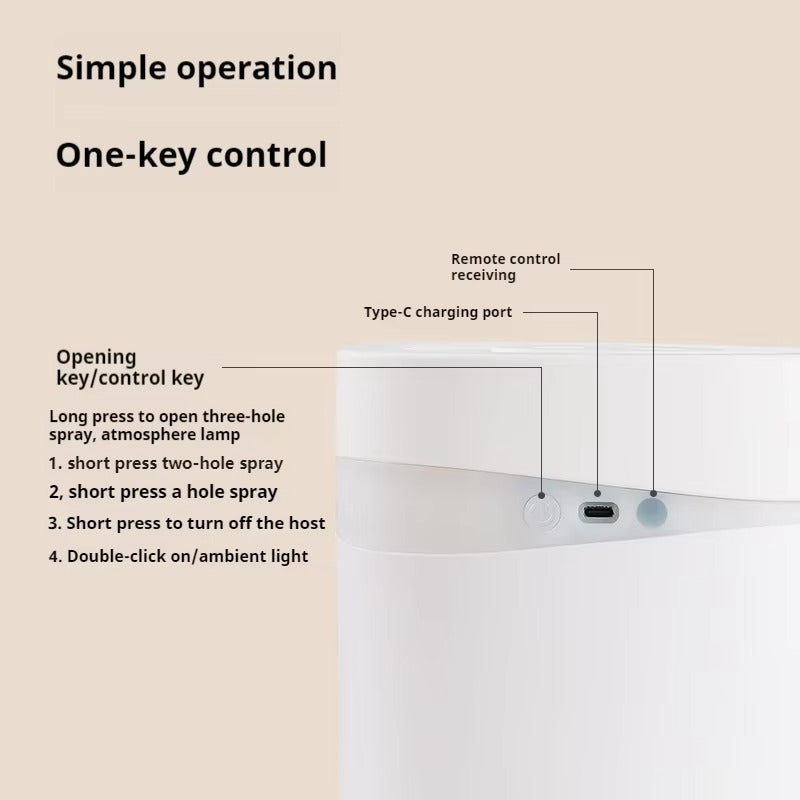 Simple operation

One-key control

Remote control receiving

Type-C charging port

Opening key/control key

Long press to open three-hole spray, atmosphere lamp

1. short press two-hole spray

2, short press a hole spray

3. Short press to turn off the host

4. Double-click on/ambient light