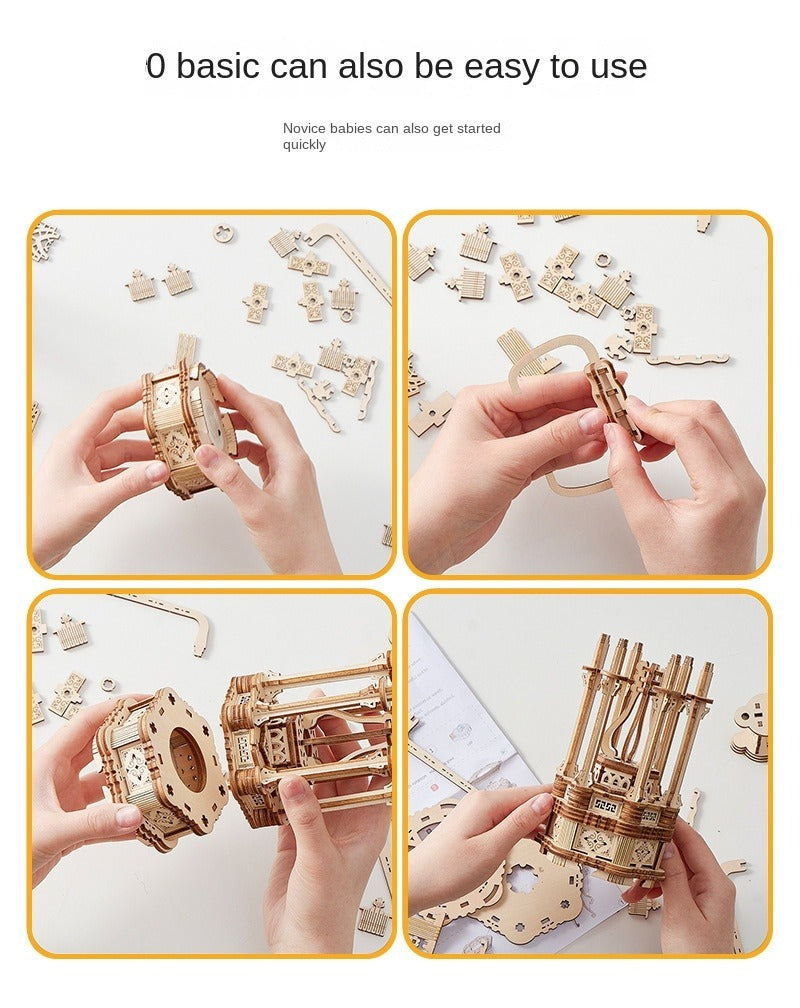 0 basic can also be easy to use

Novice babies can also get started quickly